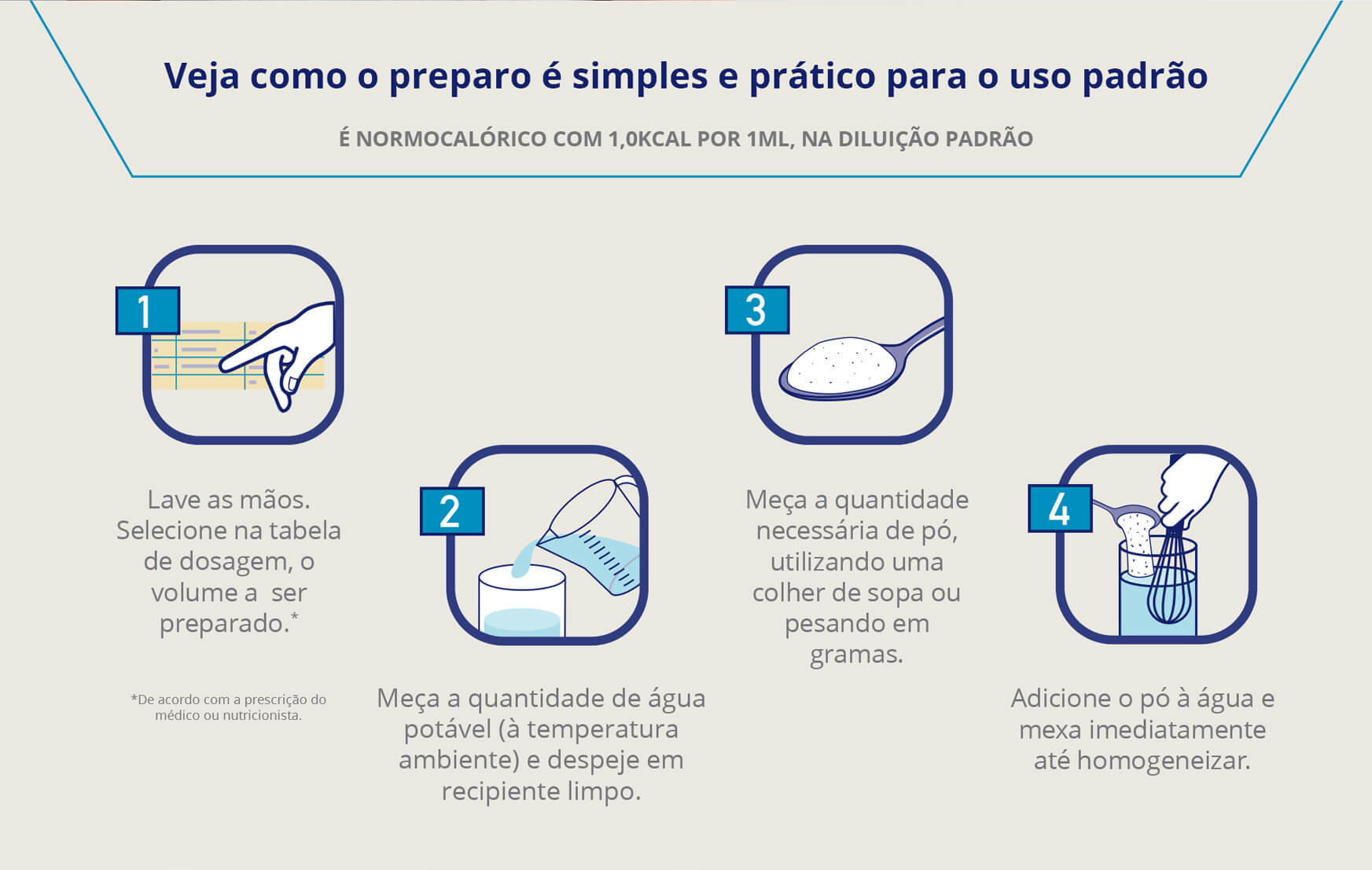 Veja como o preparo é simples e prático para o uso padrão

É NORMOCALÓRICO COM 1,0KCAL POR 1ML, NA DILUIÇÃO PADRÃO

1

Lave as mãos. Selecione na tabela de dosagem, o volume a ser preparado.*

*De acordo com a prescrição do médico ou nutricionista.

2

Meça a quantidade de água potável (à temperatura ambiente) e despeje em recipiente limpo.

3

Meça a quantidade necessária de pó, utilizando uma colher de sopa ou pesando em gramas.

4

Adicione o pó à água e mexa imediatamente até homogeneizar.