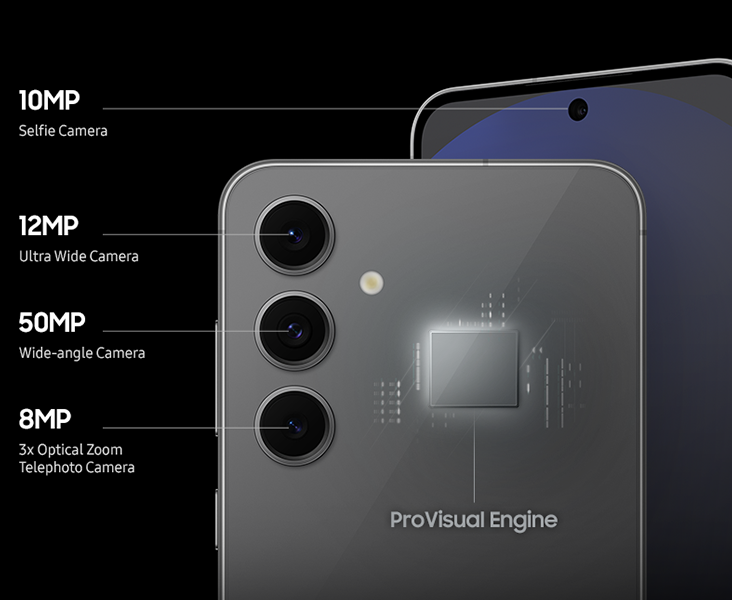 10MP
Selfie Camera

12MP
Ultra Wide Camera

50MP
Wide-angle Camera

8MP
3x Optical Zoom
Telephoto Camera

ProVisual Engine